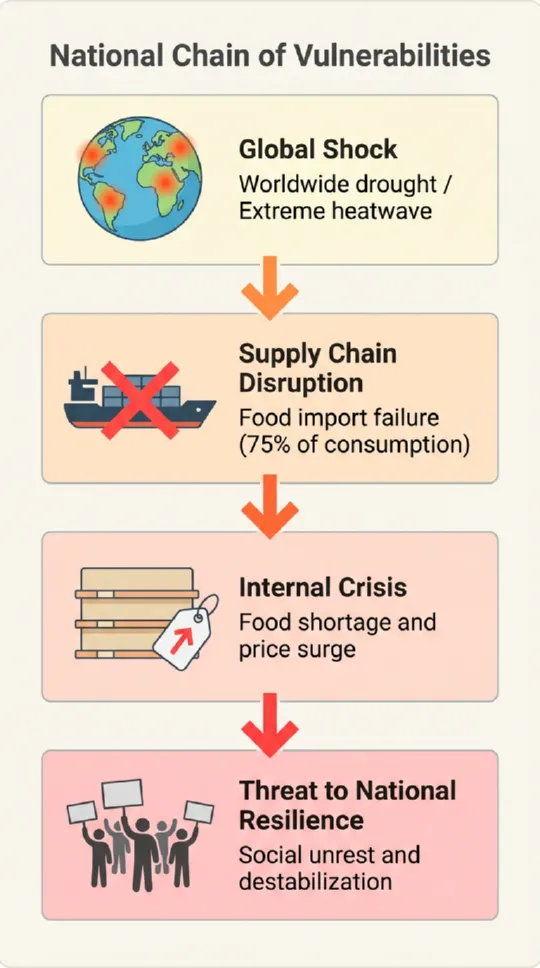 National Chain of Vulnerabilities

Global Shock
Worldwide drought / Extreme heatwave

Supply Chain Disruption
Food import failure (75% of consumption)

Internal Crisis
Food shortage and price surge

Threat to National Resilience
Social unrest and destabilization