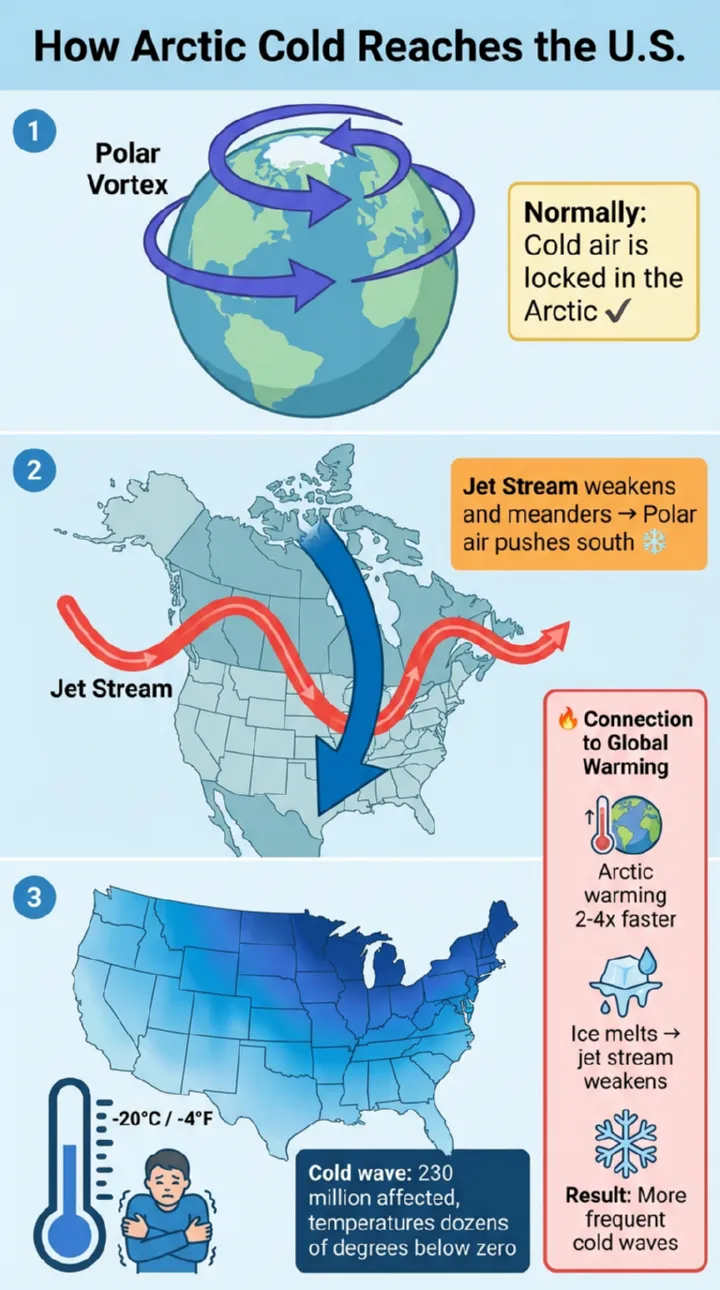 How Arctic Cold Reaches the U.S.

1

Polar Vortex

Normally: Cold air is locked in the Arctic ✓

2

Jet Stream weakens and meanders → Polar air pushes south ❄

Jet Stream

🔥 Connection to Global Warming

Arctic warming 2-4x faster

Ice melts → jet stream weakens

Result: More frequent cold waves

3

-20°C / -4°F

Cold wave: 230 million affected, temperatures dozens of degrees below zero